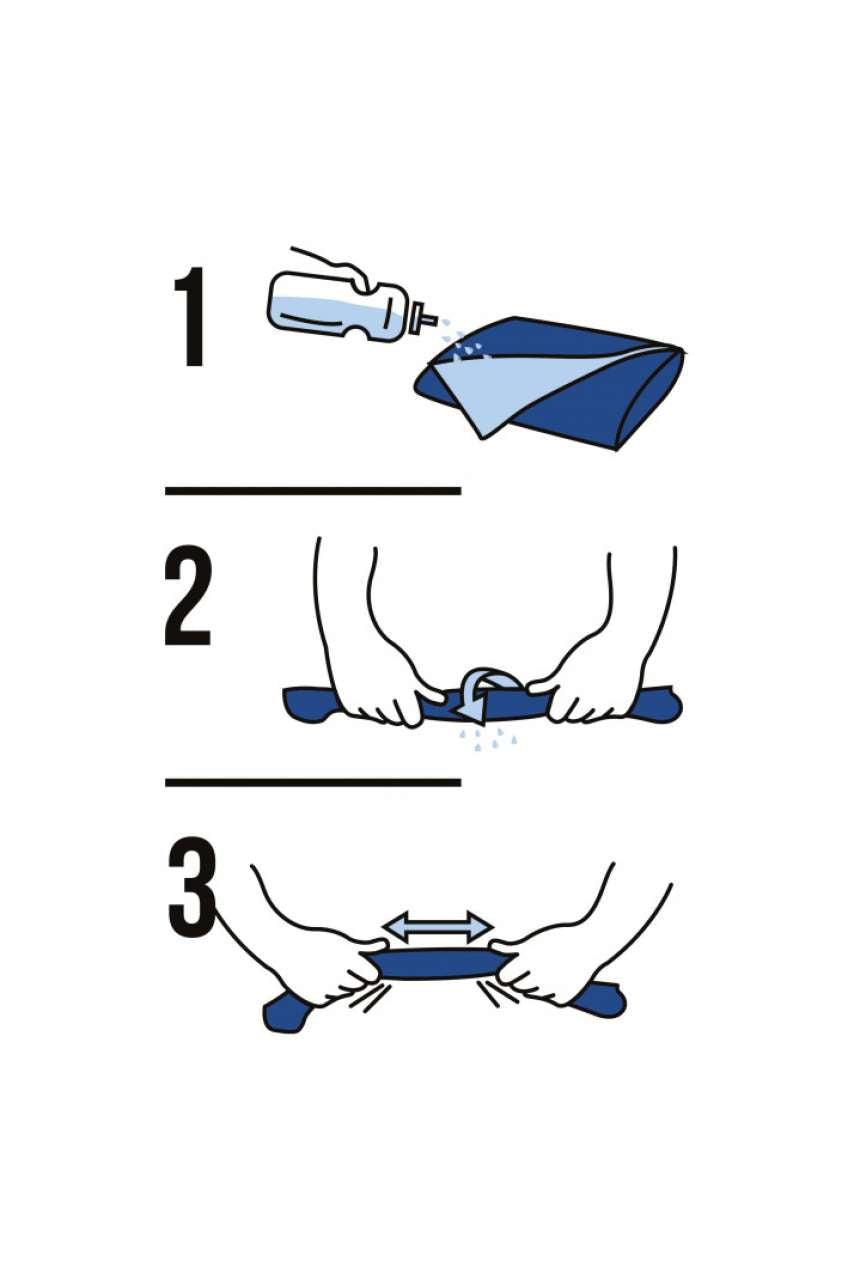 1

2

3